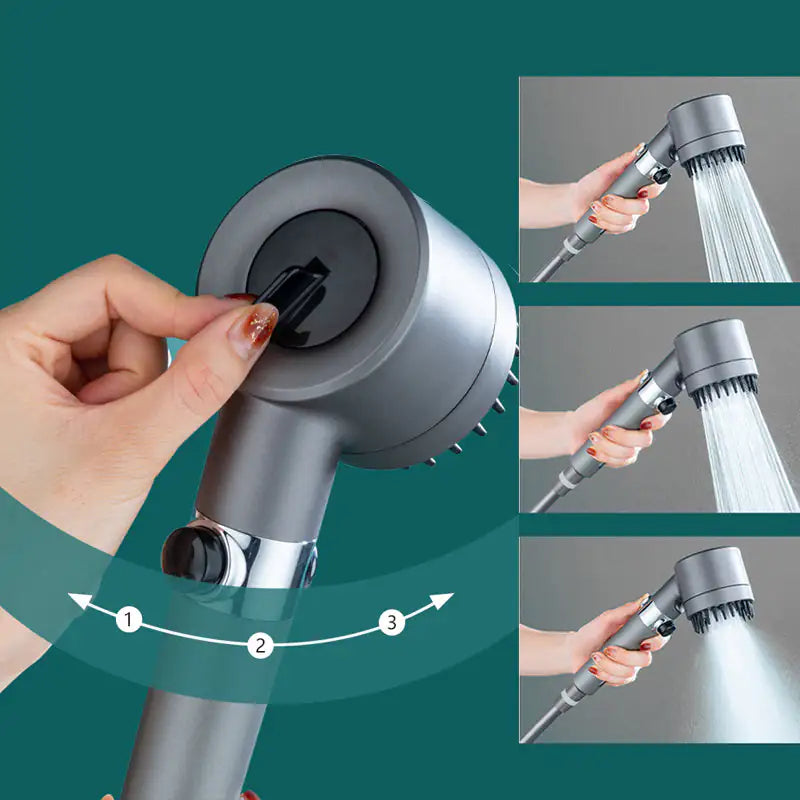 1
2
3