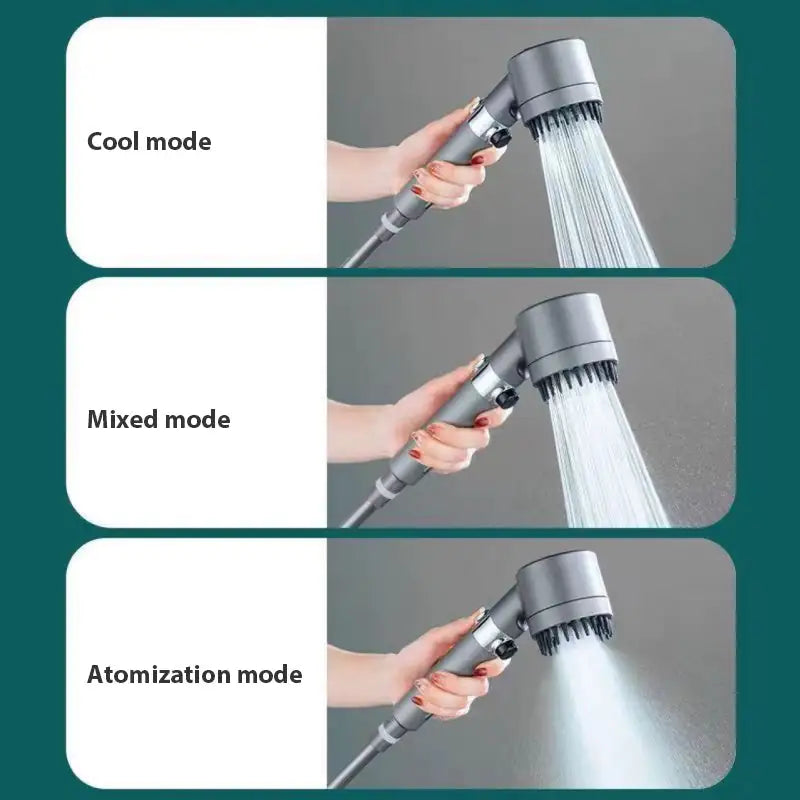 Cool mode

Mixed mode

Atomization mode